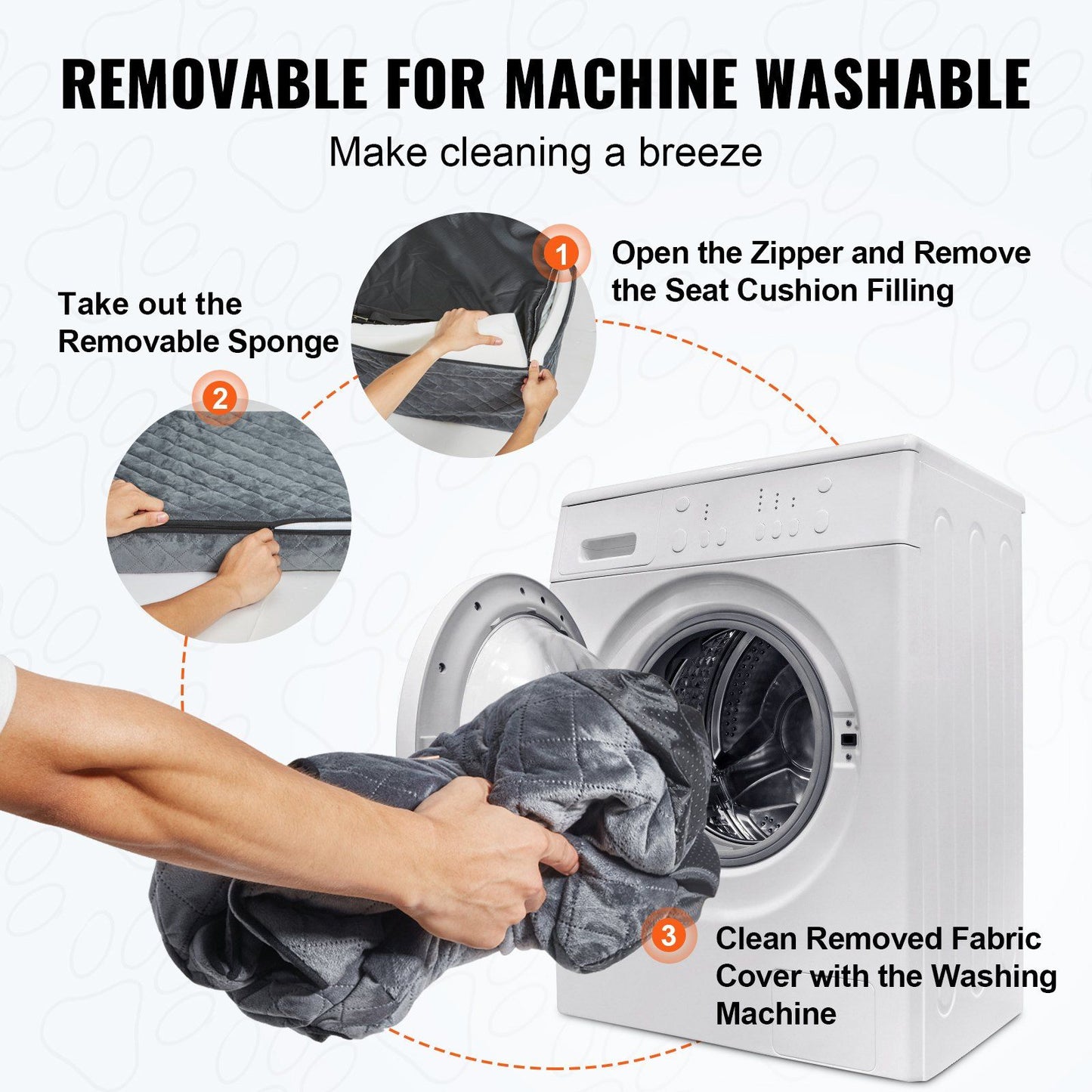 REMOVABLE FOR MACHINE WASHABLE

Make cleaning a breeze

1 Open the Zipper and Remove the Seat Cushion Filling

Take out the Removable Sponge

2

3 Clean Removed Fabric Cover with the Washing Machine