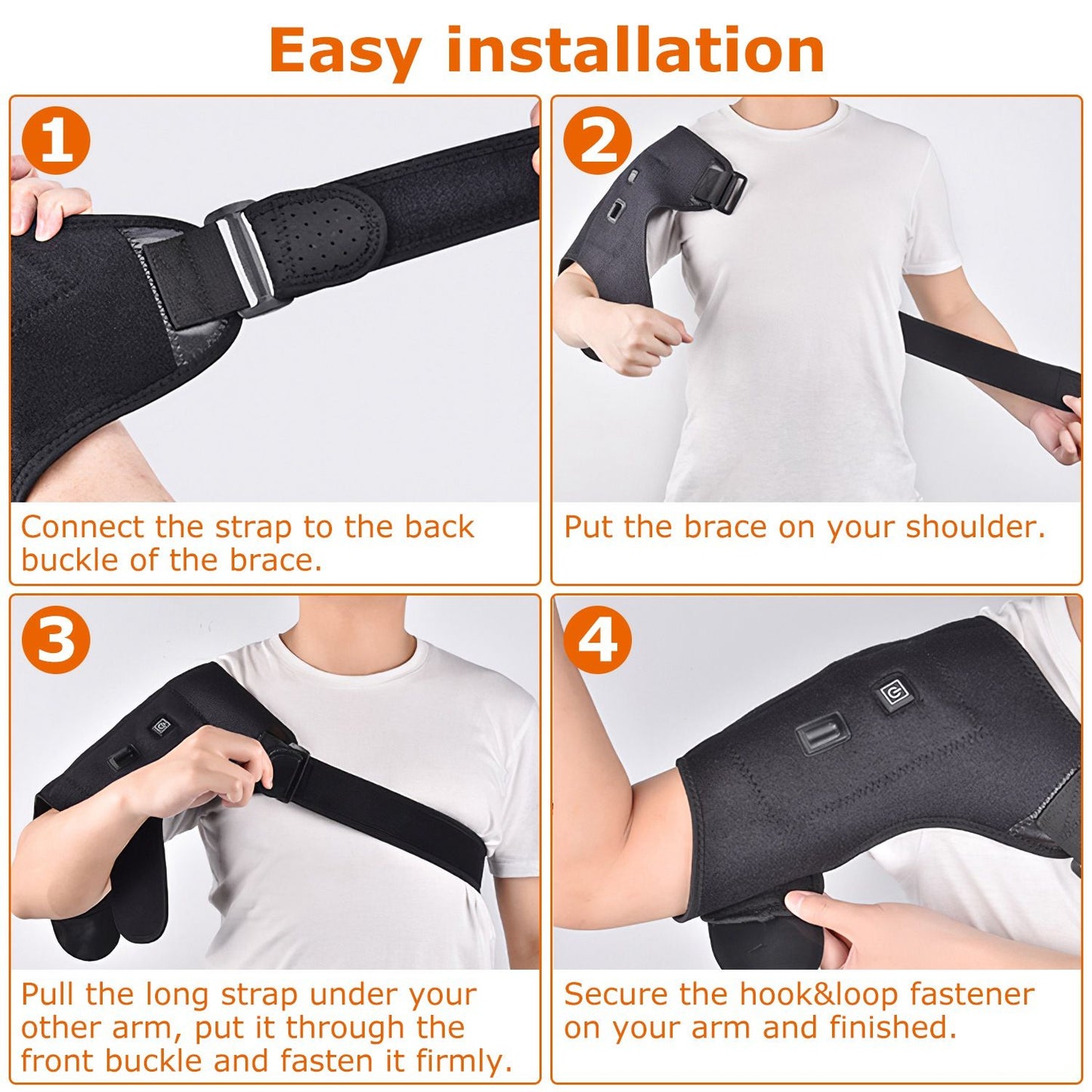 Easy installation

1
Connect the strap to the back buckle of the brace.

2
Put the brace on your shoulder.

3
Pull the long strap under your other arm, put it through the front buckle and fasten it firmly.

4
Secure the hook&loop fastener on your arm and finished.