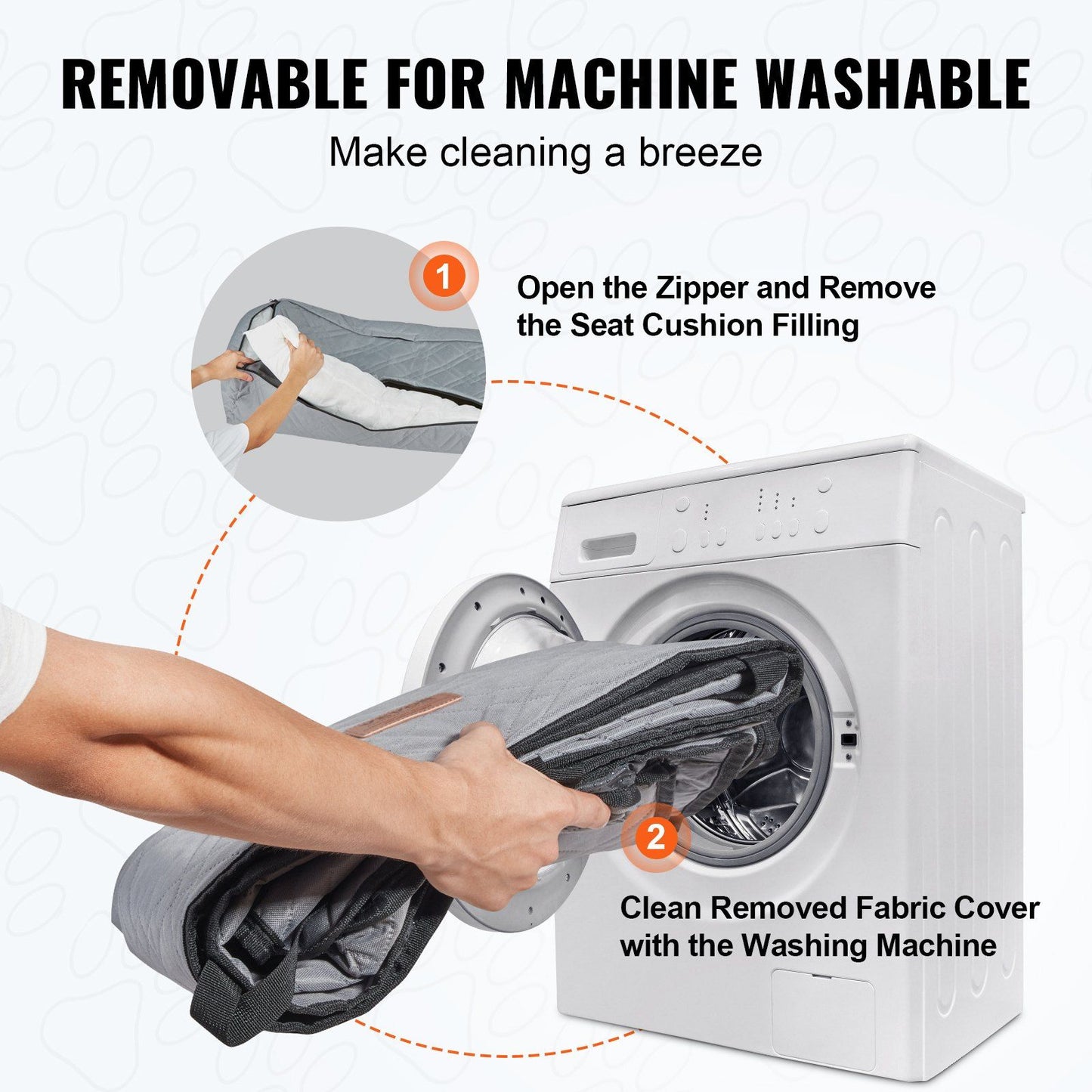 REMOVABLE FOR MACHINE WASHABLE

Make cleaning a breeze

1

Open the Zipper and Remove the Seat Cushion Filling

2

Clean Removed Fabric Cover with the Washing Machine