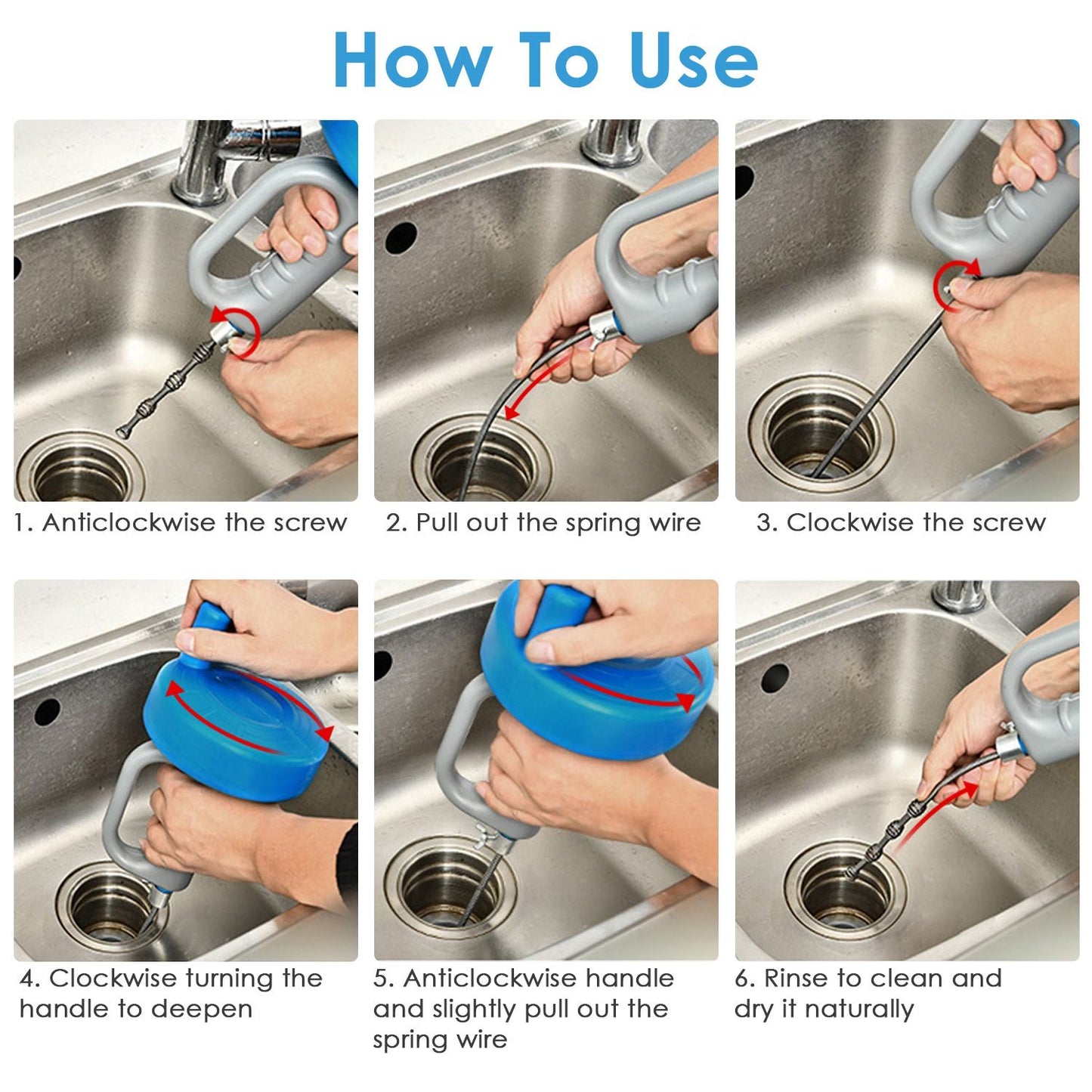 How To Use

1. Anticlockwise the screw

2. Pull out the spring wire

3. Clockwise the screw

4. Clockwise turning the handle to deepen

5. Anticlockwise handle and slightly pull out the spring wire

6. Rinse to clean and dry it naturally