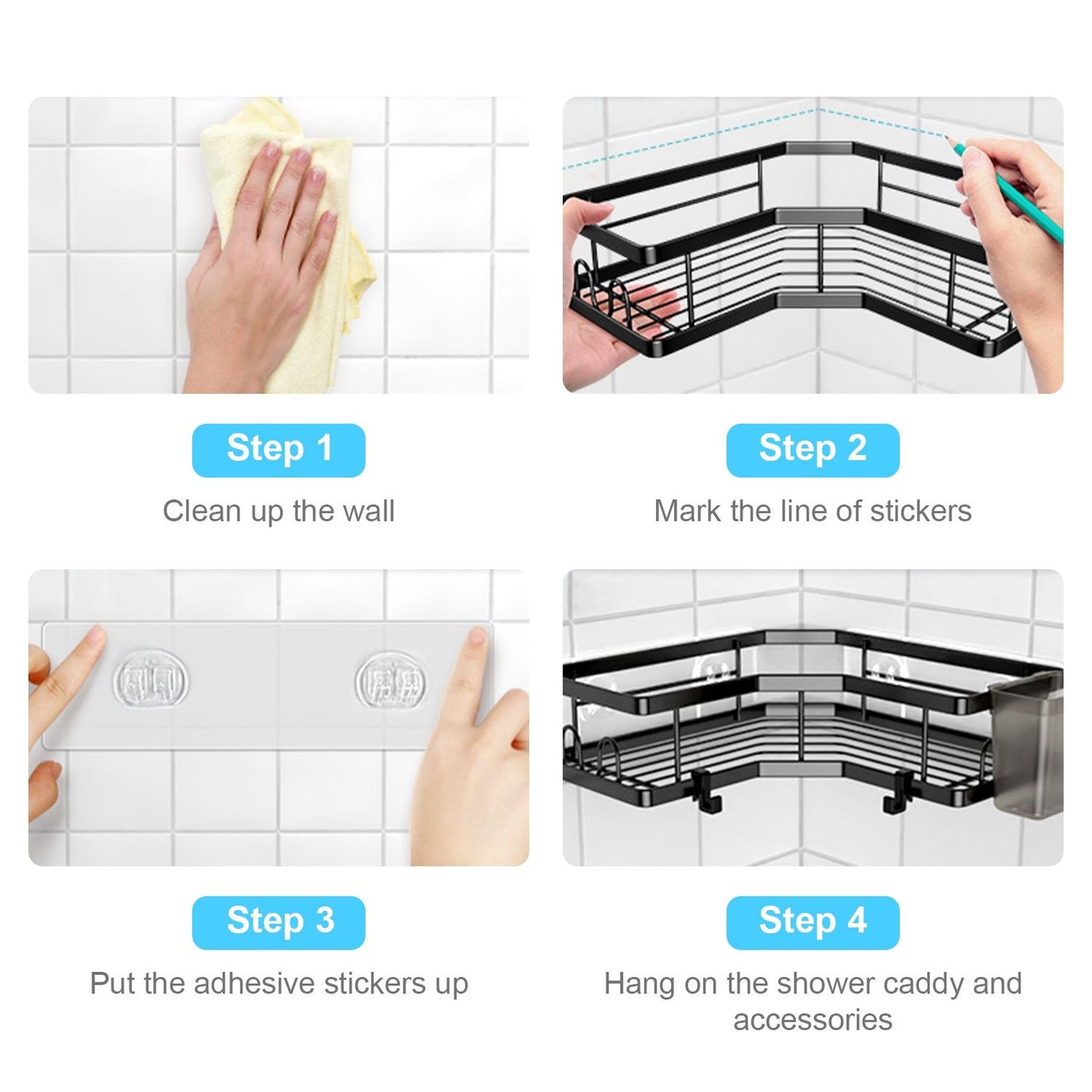 Step 1
Clean up the wall

Step 2
Mark the line of stickers

Step 3
Put the adhesive stickers up

Step 4
Hang on the shower caddy and accessories