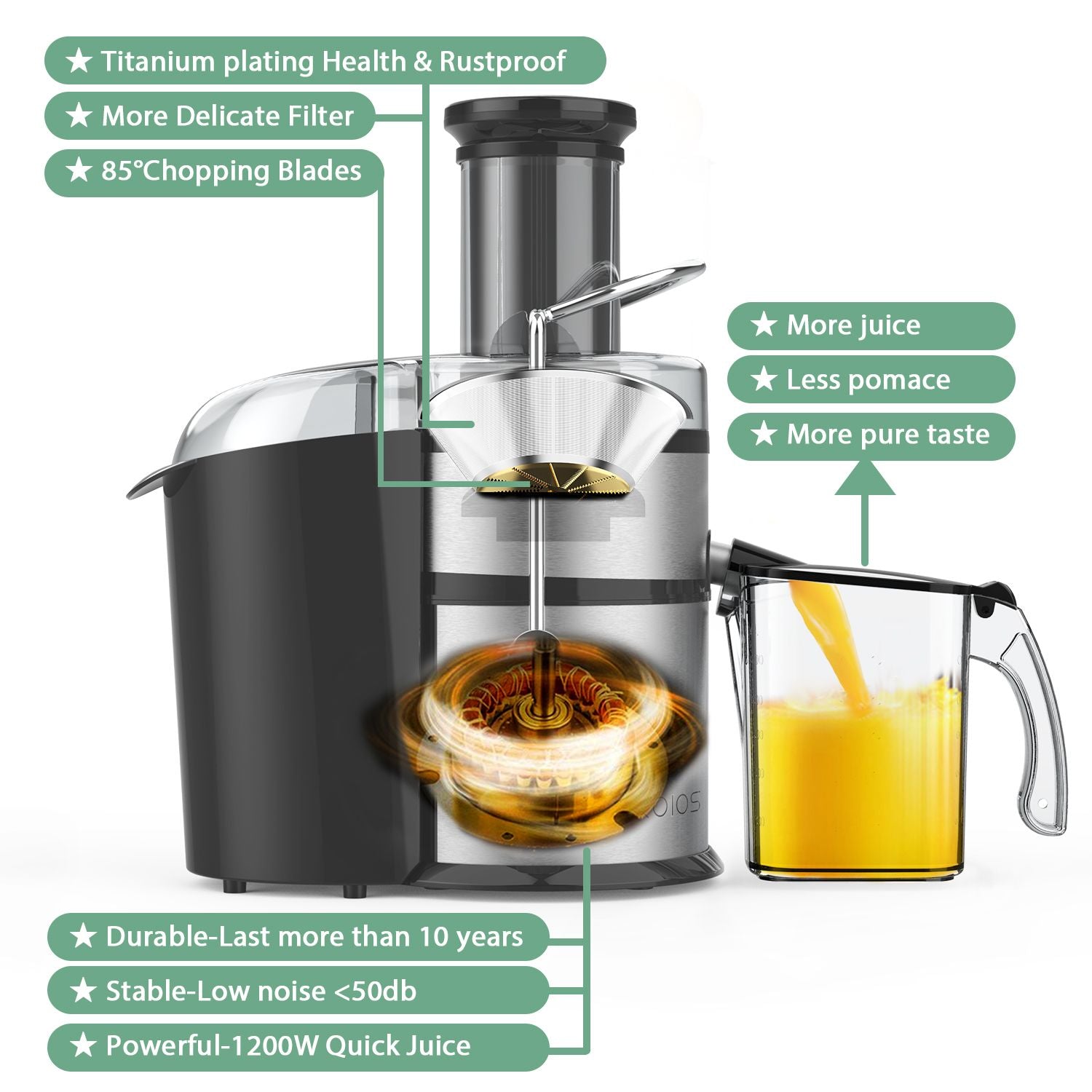 ★ Titanium plating Health & Rustproof
★ More Delicate Filter
★ 85°Chopping Blades

★ More juice
★ Less pomace
★ More pure taste

KOIOS

★ Durable-Last more than 10 years
★ Stable-Low noise <50db
★ Powerful-1200W Quick Juice