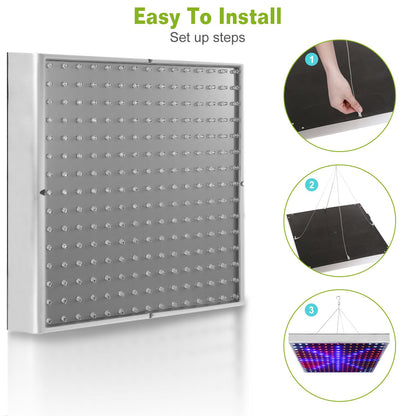 Easy To Install
Set up steps

1

2

3