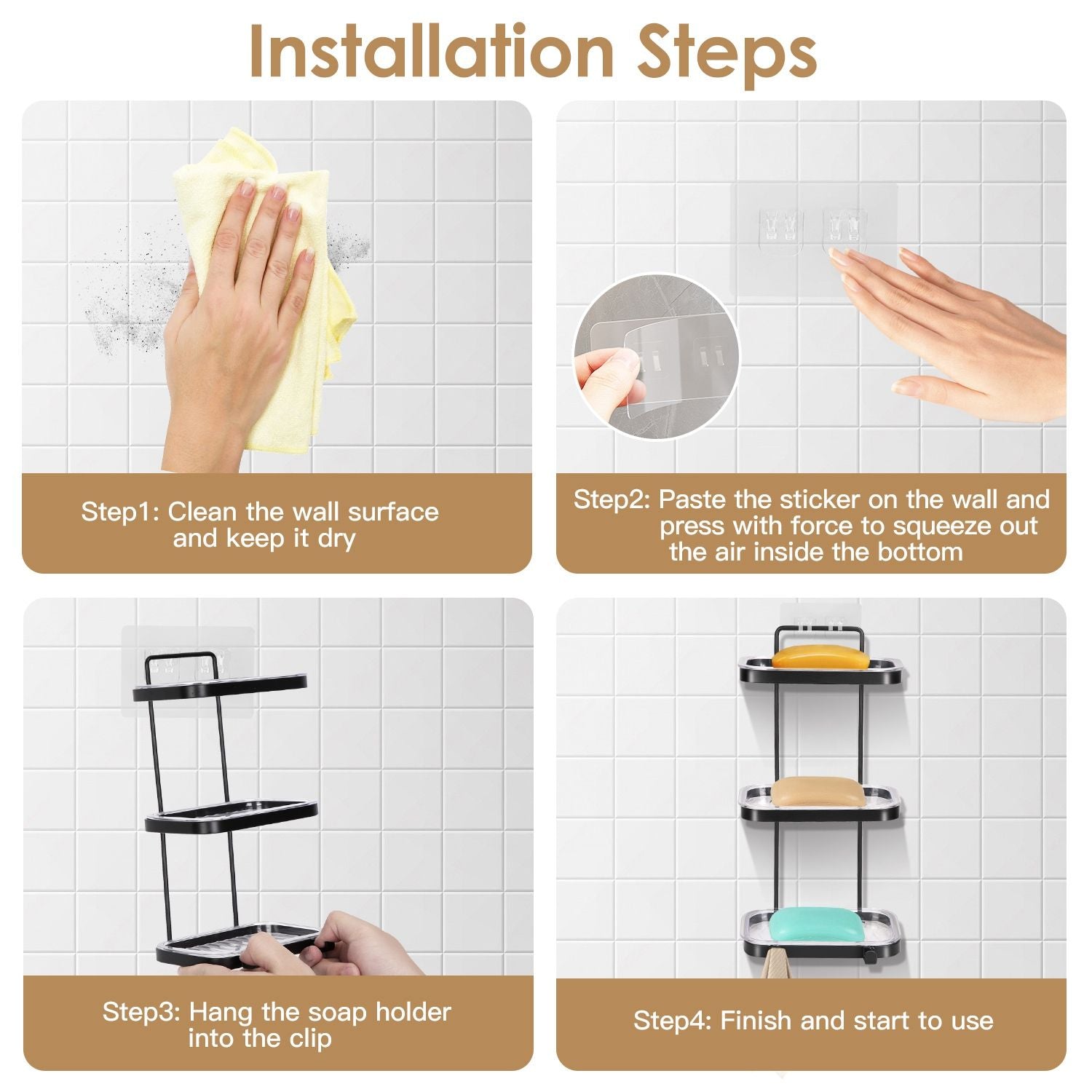 Installation Steps

Step1: Clean the wall surface and keep it dry

Step2: Paste the sticker on the wall and press with force to squeeze out the air inside the bottom

Step3: Hang the soap holder into the clip

Step4: Finish and start to use