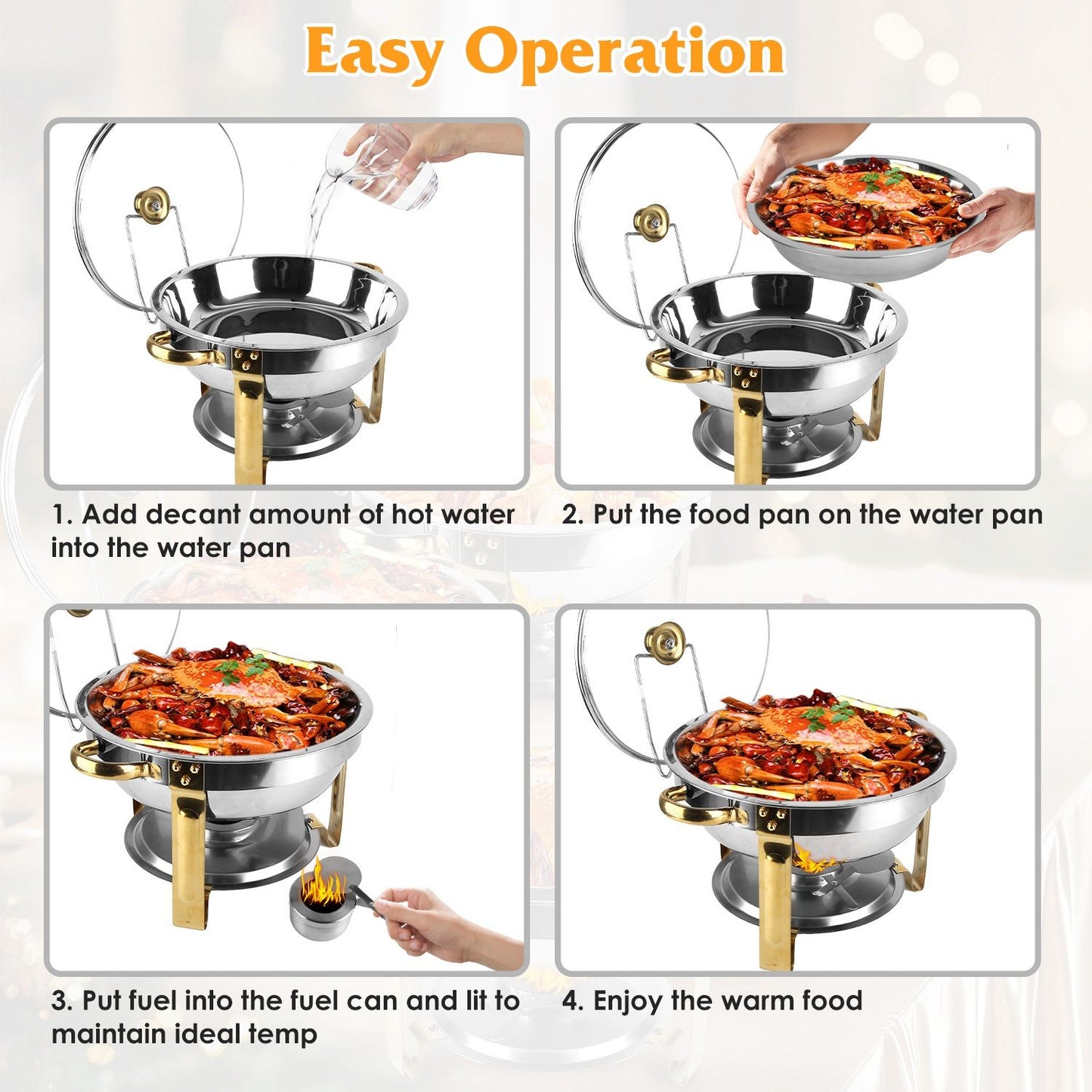 Easy Operation

1. Add decant amount of hot water into the water pan

2. Put the food pan on the water pan

3. Put fuel into the fuel can and lit to maintain ideal temp

4. Enjoy the warm food