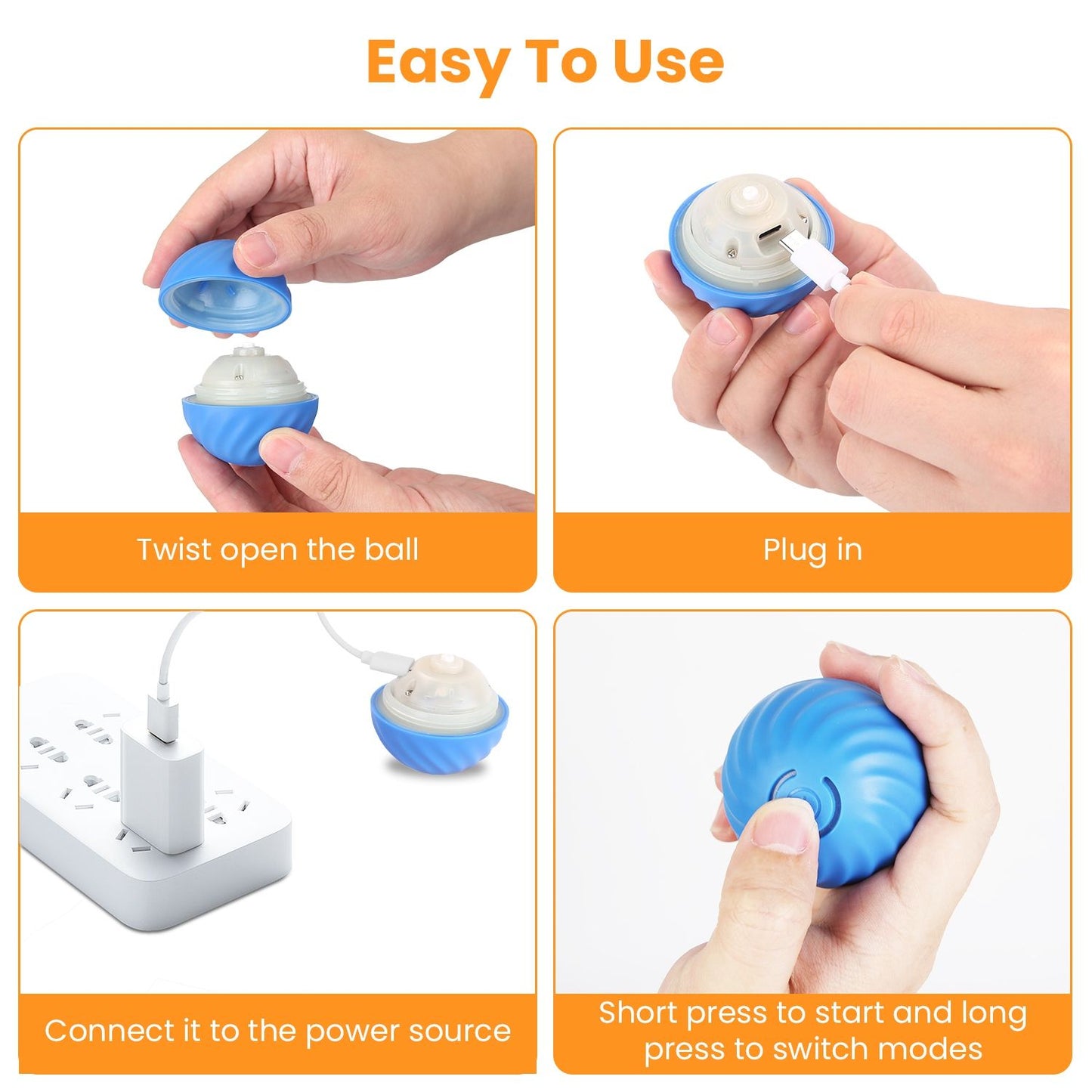 Easy To Use

Twist open the ball

Plug in

Connect it to the power source

Short press to start and long press to switch modes