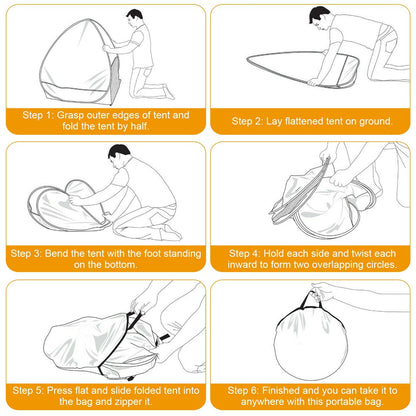 Step 1: Grasp outer edges of tent and fold the tent by half.

Step 2: Lay flattened tent on ground.

Step 3: Bend the tent with the foot standing on the bottom.

Step 4: Hold each side and twist each inward to form two overlapping circles.

Step 5: Press flat and slide folded tent into the bag and zipper it.

Step 6: Finished and you can take it to anywhere with this portable bag.