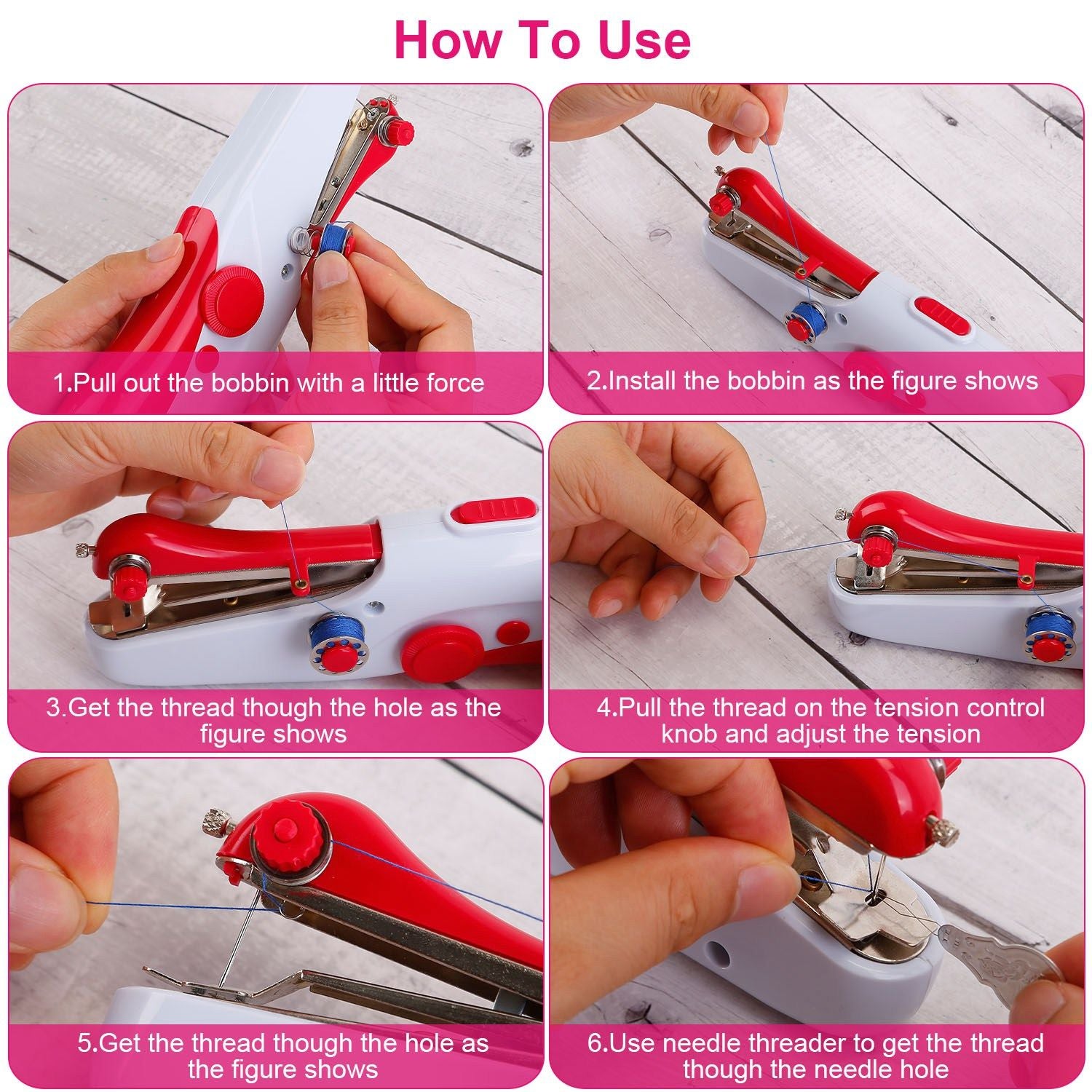 How To Use

1.Pull out the bobbin with a little force

2.Install the bobbin as the figure shows

3.Get the thread though the hole as the figure shows

4.Pull the thread on the tension control knob and adjust the tension

5.Get the thread though the hole as the figure shows

6.Use needle threader to get the thread though the needle hole