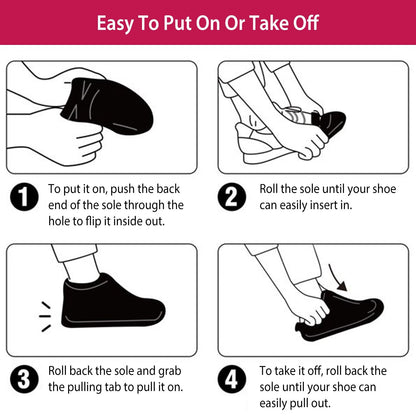 Easy To Put On Or Take Off

1 To put it on, push the back end of the sole through the hole to flip it inside out.

2 Roll the sole until your shoe can easily insert in.

3 Roll back the sole and grab the pulling tab to pull it on.

4 To take it off, roll back the sole until your shoe can easily pull out.