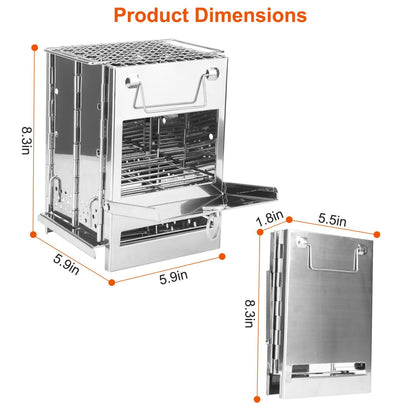 Product Dimensions

8.3in

5.9in

5.9in

1.8in

5.5in

8.3in