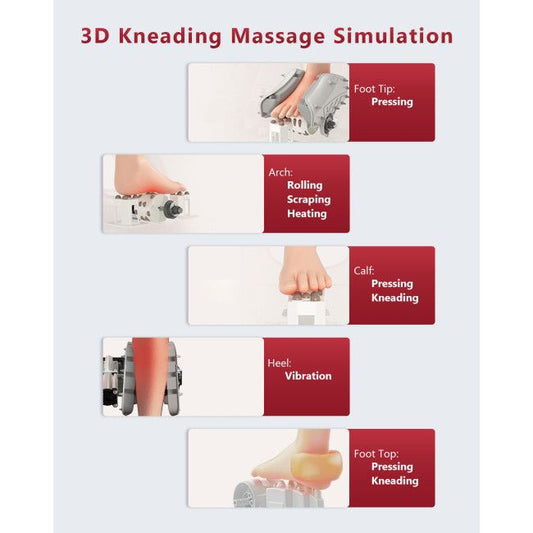 3D Kneading Massage Simulation

Foot Tip:
Pressing

Arch:
Rolling
Scraping
Heating

Calf:
Pressing
Kneading

Heel:
Vibration

Foot Top:
Pressing
Kneading