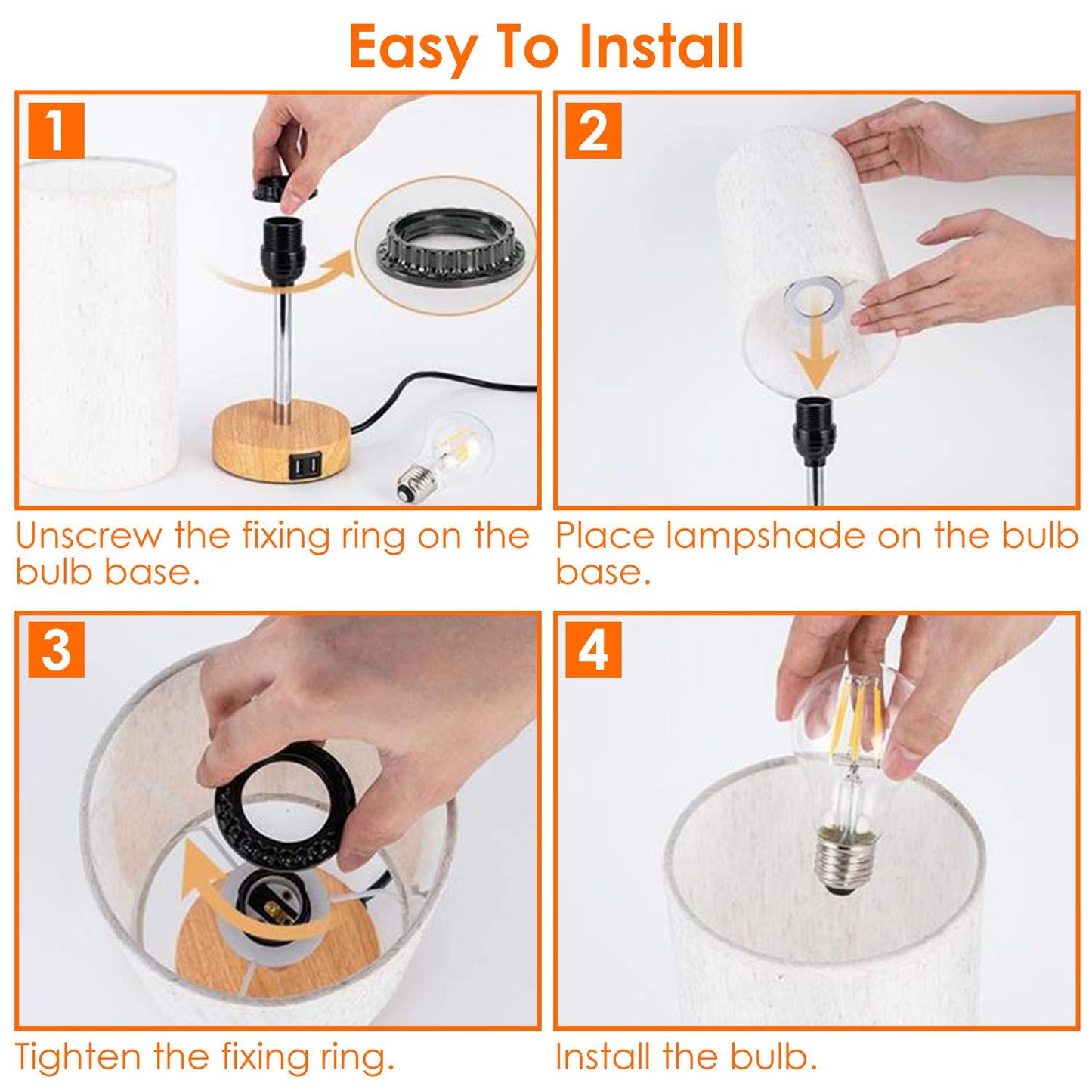 Easy To Install

1

Unscrew the fixing ring on the bulb base.

2

Place lampshade on the bulb base.

3

Tighten the fixing ring.

4

Install the bulb.