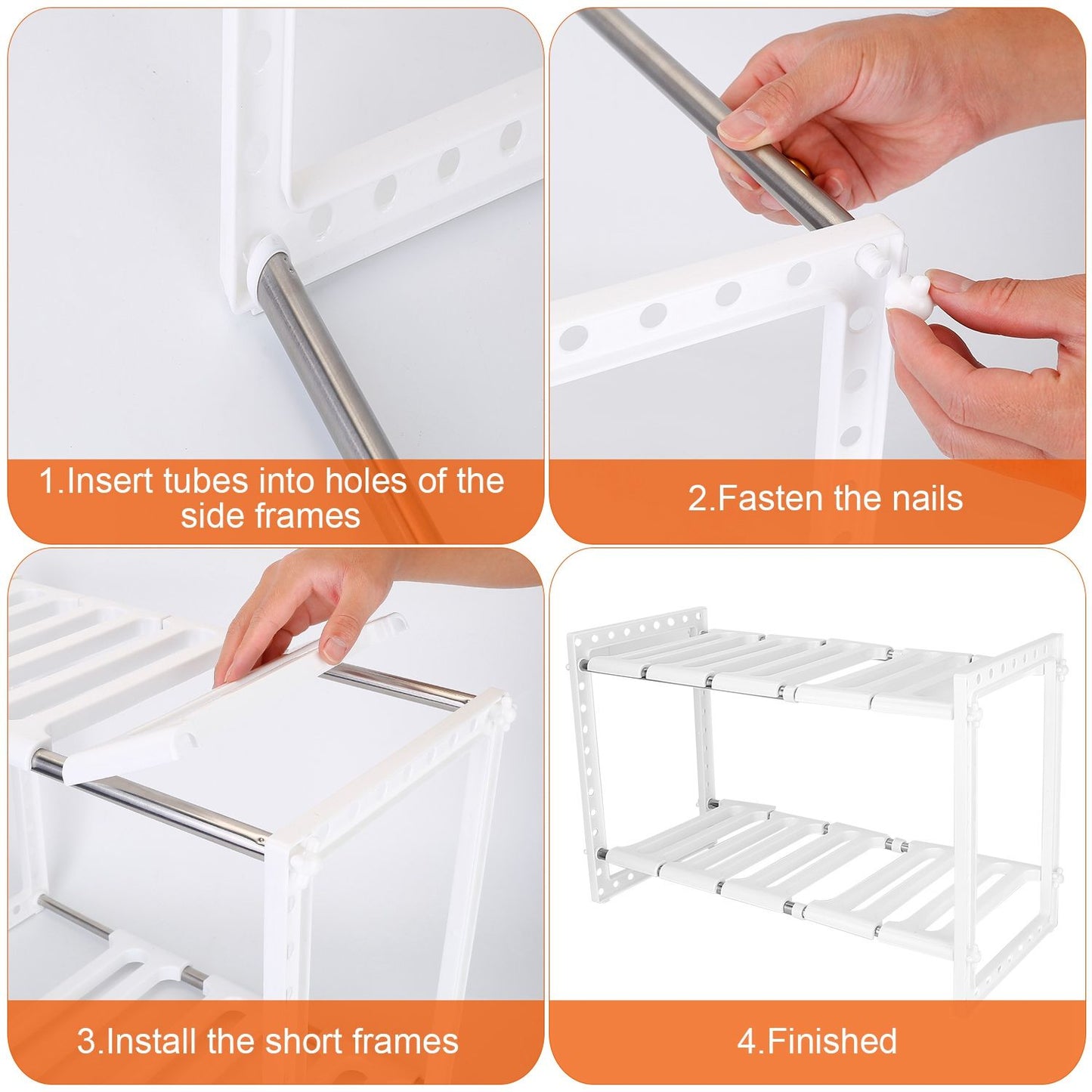 1.Insert tubes into holes of the side frames

2.Fasten the nails

3.Install the short frames

4.Finished