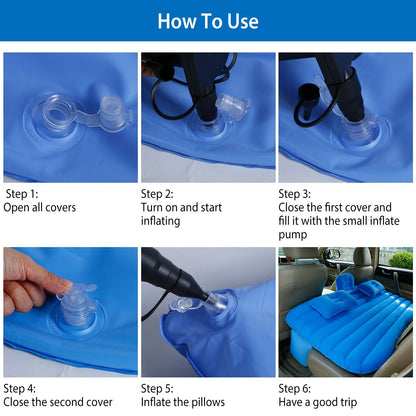 How To Use

Step 1:
Open all covers

Step 2:
Turn on and start inflating

Step 3:
Close the first cover and fill it with the small inflate pump

Step 4:
Close the second cover

Step 5:
Inflate the pillows

Step 6:
Have a good trip