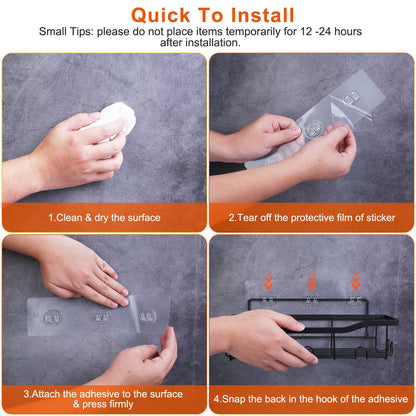 Quick To Install

Small Tips: please do not place items temporarily for 12 -24 hours after installation.

1.Clean & dry the surface

2.Tear off the protective film of sticker

3.Attach the adhesive to the surface & press firmly

4.Snap the back in the hook of the adhesive