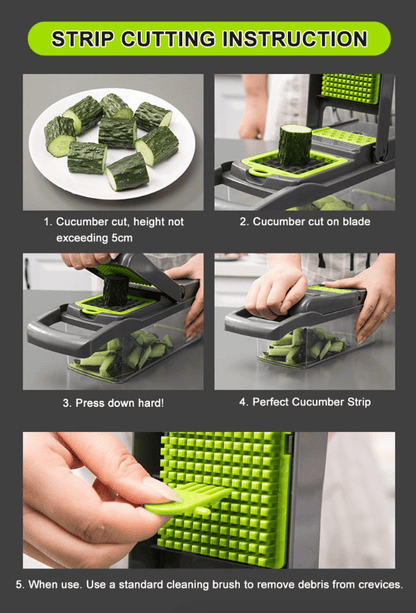 STRIP CUTTING INSTRUCTION

1. Cucumber cut, height not exceeding 5cm

2. Cucumber cut on blade

3. Press down hard!

4. Perfect Cucumber Strip

5. When use. Use a standard cleaning brush to remove debris from crevices.