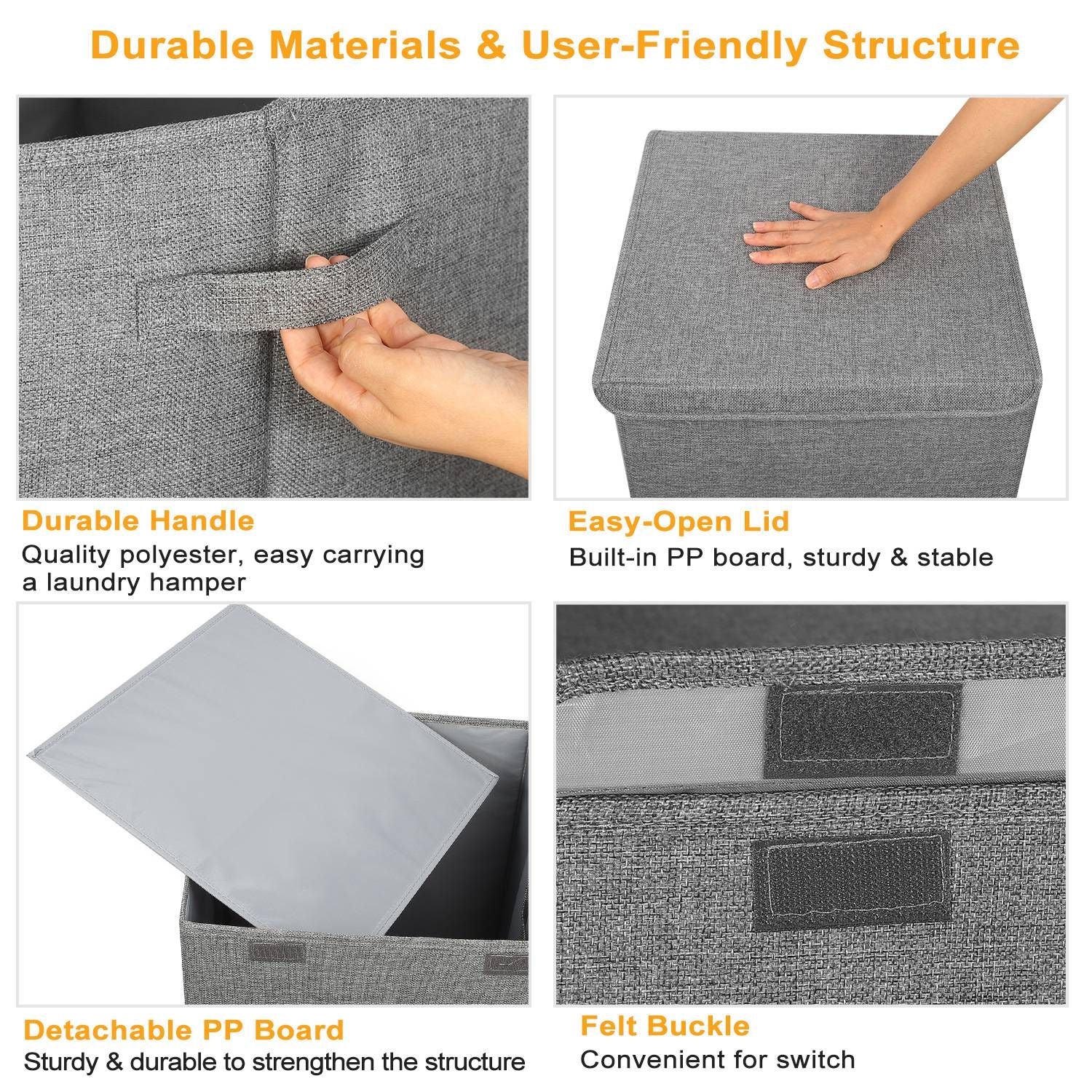 Durable Materials & User-Friendly Structure

Durable Handle
Quality polyester, easy carrying a laundry hamper

Easy-Open Lid
Built-in PP board, sturdy & stable

Detachable PP Board
Sturdy & durable to strengthen the structure

Felt Buckle
Convenient for switch