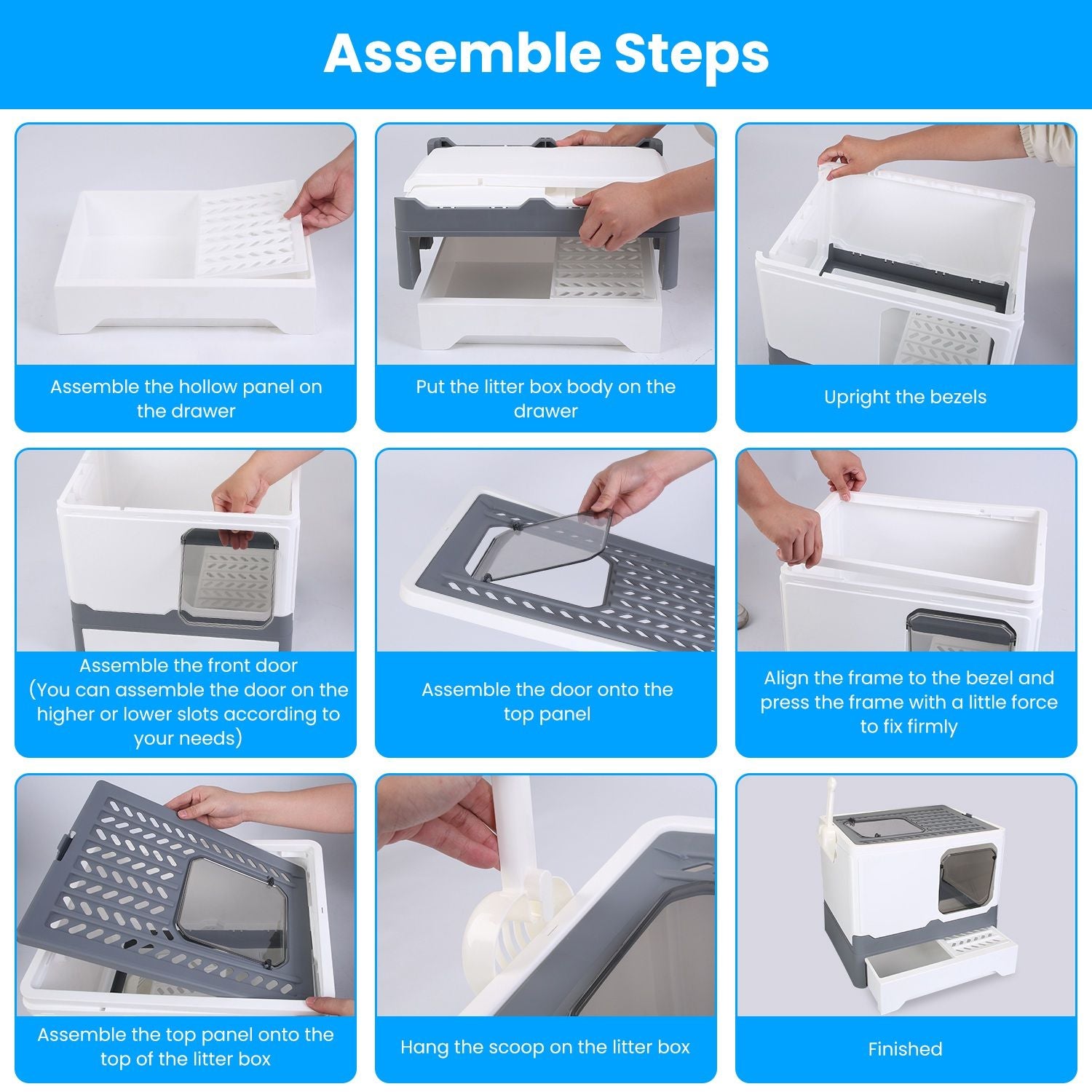 Assemble Steps

Assemble the hollow panel on the drawer

Put the litter box body on the drawer

Upright the bezels

Assemble the front door
(You can assemble the door on the higher or lower slots according to your needs)

Assemble the door onto the top panel

Align the frame to the bezel and press the frame with a little force to fix firmly

Assemble the top panel onto the top of the litter box

Hang the scoop on the litter box

Finished